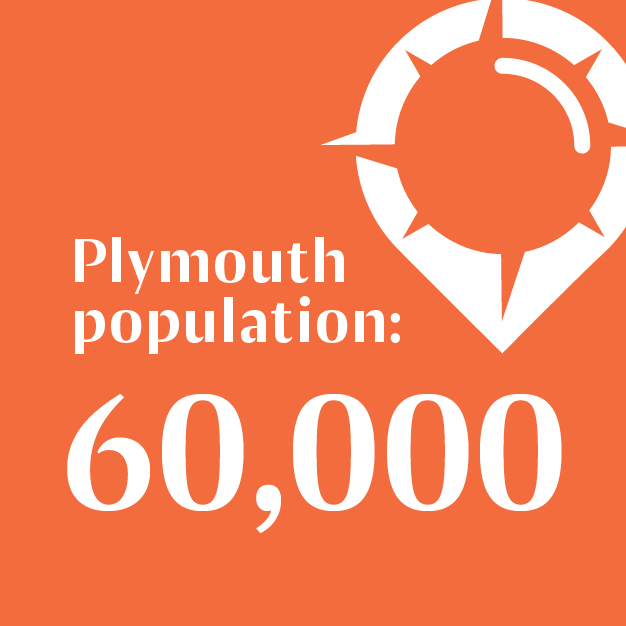 Plymouth population:

60,000